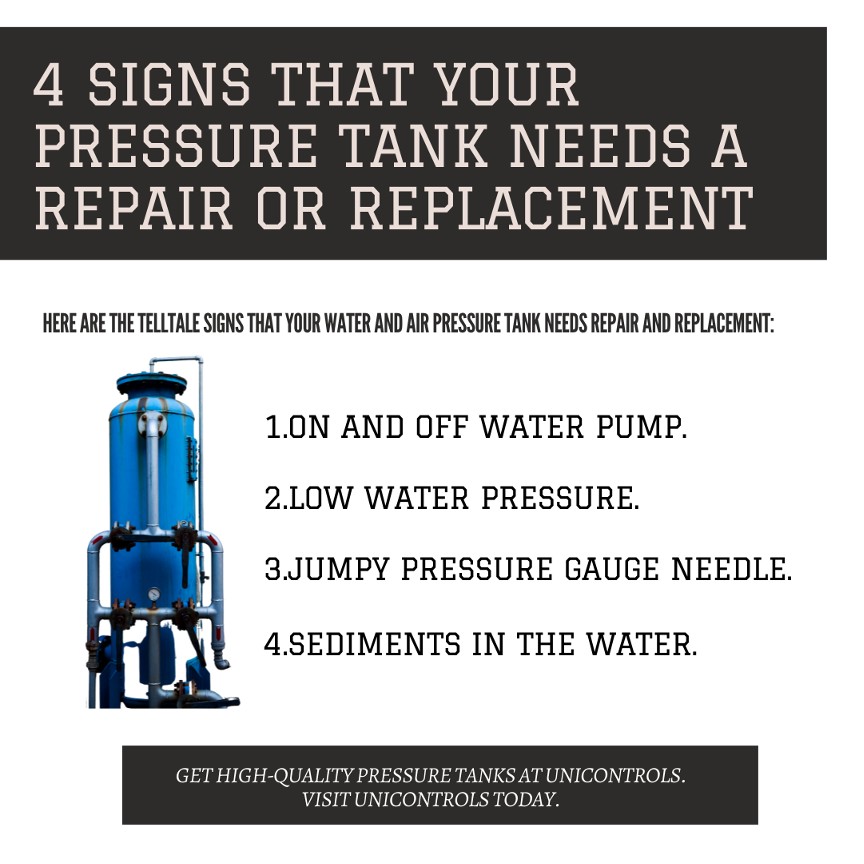 4 SIGNS THAT YOUR PRESSURE TANK NEEDS A REPAIR OR REPLACEMENT

HERE ARE THE TELLTALE SIGNS THAT YOUR WATER AND AIR PRESSURE TANK NEEDS REPAIR AND REPLACEMENT:

1.ON AND OFF WATER PUMP.

2.LOW WATER PRESSURE.

3.JUMPY PRESSURE GAUGE NEEDLE.

4.SEDIMENTS IN THE WATER.

GET HIGH-QUALITY PRESSURE TANKS AT UNICONTROLS.
VISIT UNICONTROLS TODAY.